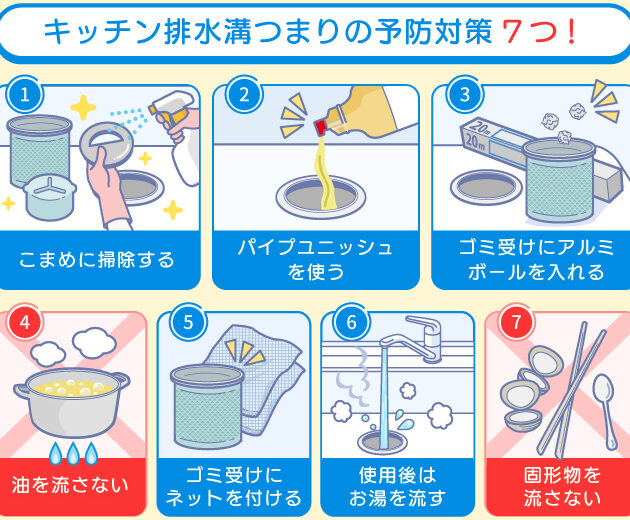 キッチン排水溝つまりの予防対策 7つ！

1
こまめに掃除する

2
パイプユニッシュを使う

3
20m
20m
ゴミ受けにアルミボールを入れる

4
油を流さない

5
ゴミ受けにネットを付ける

6
使用後はお湯を流す

7
固形物を流さない